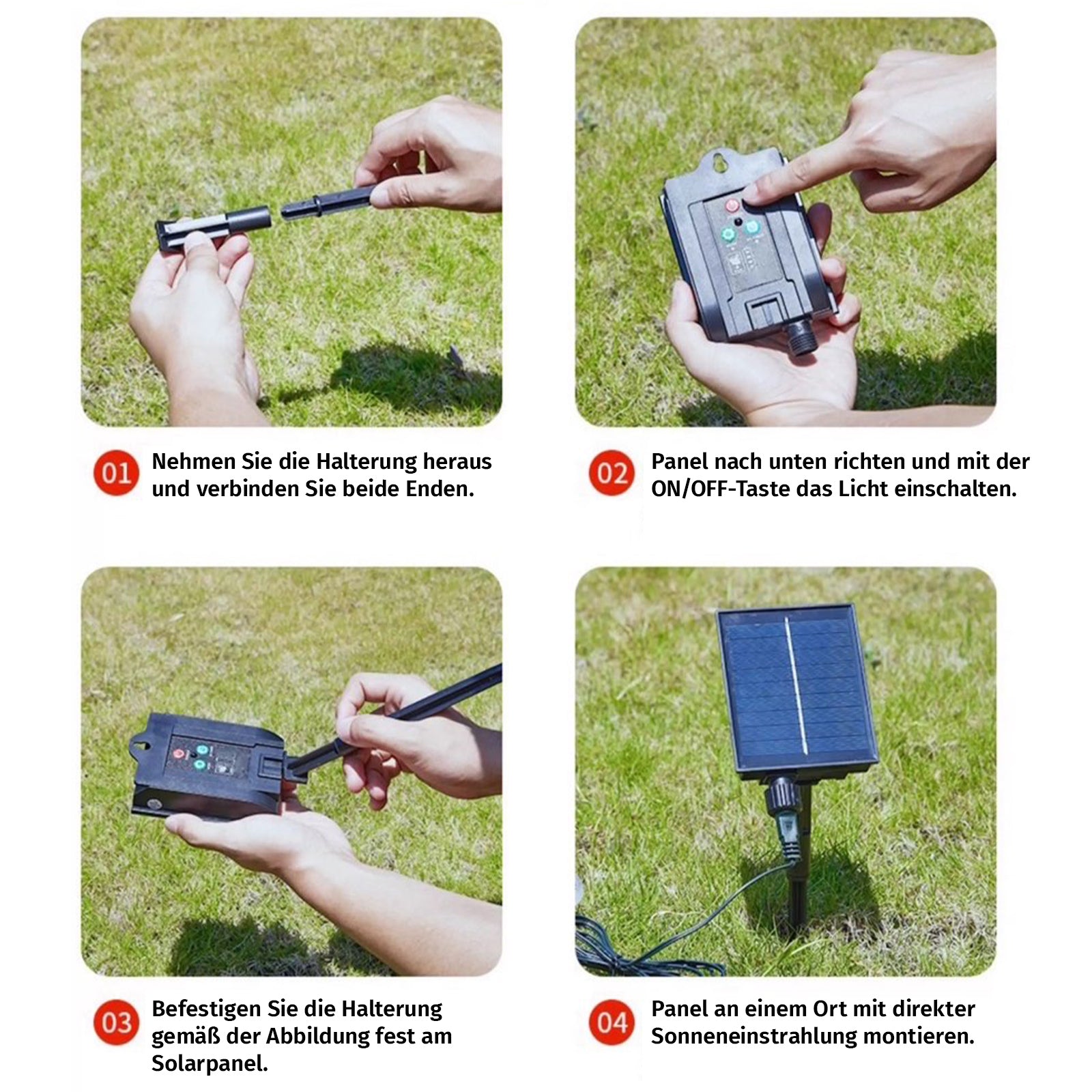 01 Nehmen Sie die Halterung heraus und verbinden Sie beide Enden.

02 Panel nach unten richten und mit der ON/OFF-Taste das Licht einschalten.

03 Befestigen Sie die Halterung gemäß der Abbildung fest am Solarpanel.

04 Panel an einem Ort mit direkter Sonneneinstrahlung montieren.