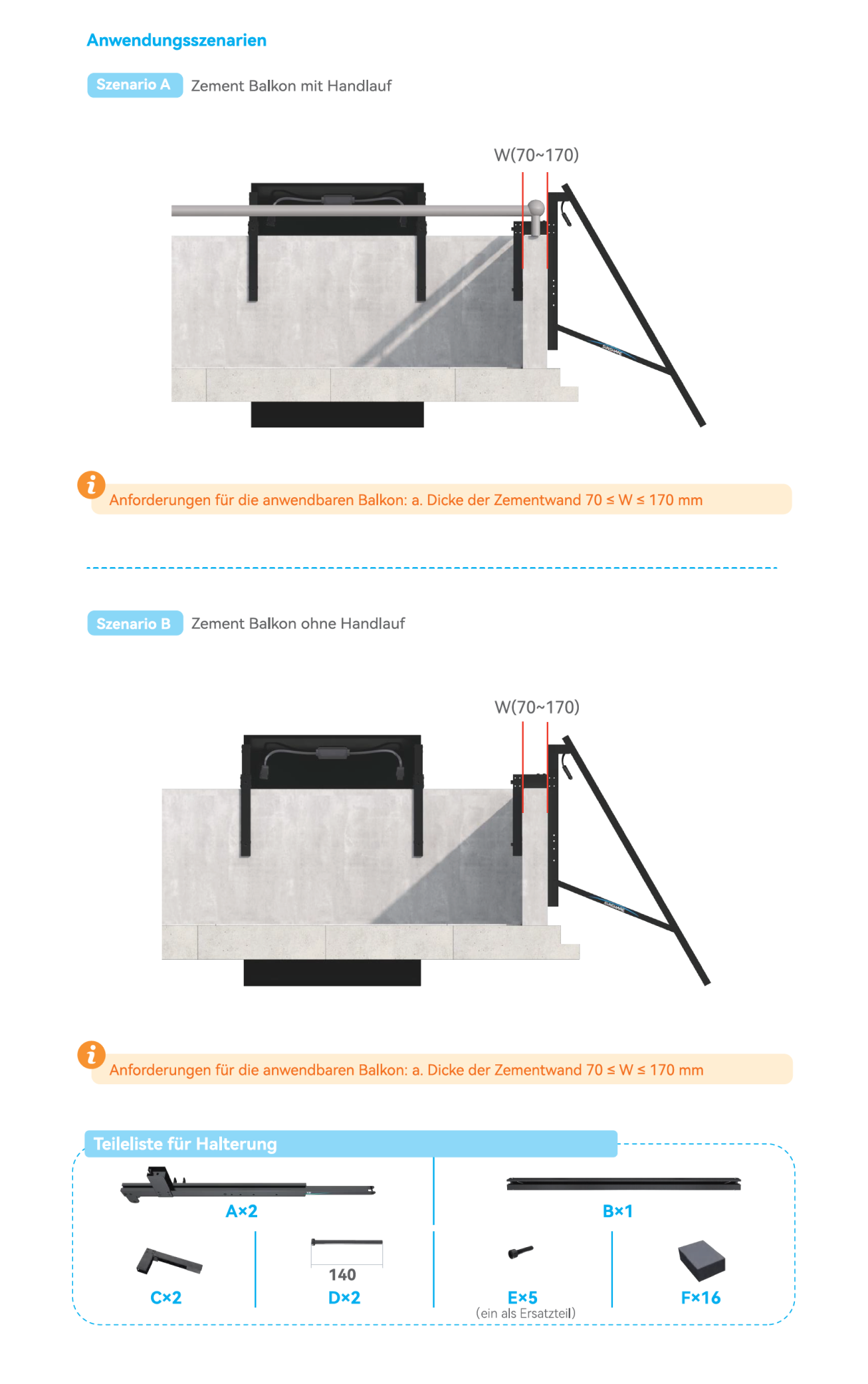 Anwendungsszenarien

Szenario A Zement Balkon mit Handlauf

W(70~170)

Anforderungen für die anwendbaren Balkon: a. Dicke der Zementwand 70 ≤ W ≤ 170 mm

Szenario B Zement Balkon ohne Handlauf

W(70~170)

Anforderungen für die anwendbaren Balkon: a. Dicke der Zementwand 70 ≤ W ≤ 170 mm

Teileliste für Halterung

A×2

B×1

C×2

140
D×2

E×5
(ein als Ersatzteil)

F×16